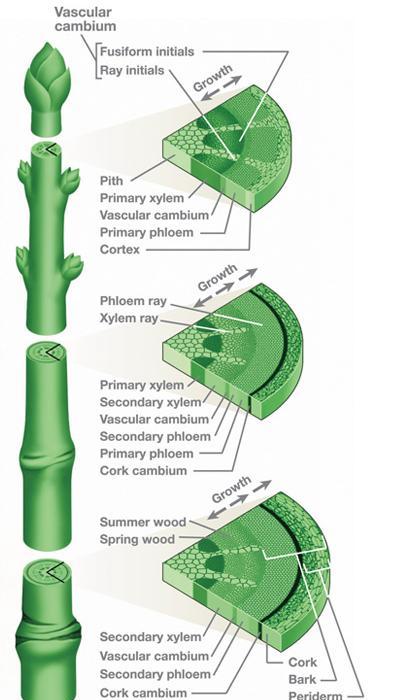 Vascular cambium
Fusiform initials
Ray initials
Growth
Pith
Primary xylem
Vascular cambium
Primary phloem
Cortex
Growth
Phloem ray
Xylem ray
Primary xylem
Secondary xylem
Vascular cambium
Secondary phloem
Primary phloem
Cork cambium
Growth
Summer wood
Spring wood
Secondary xylem
Vascular cambium
Secondary phloem
Cork cambium
Cork
Bark
Periderm